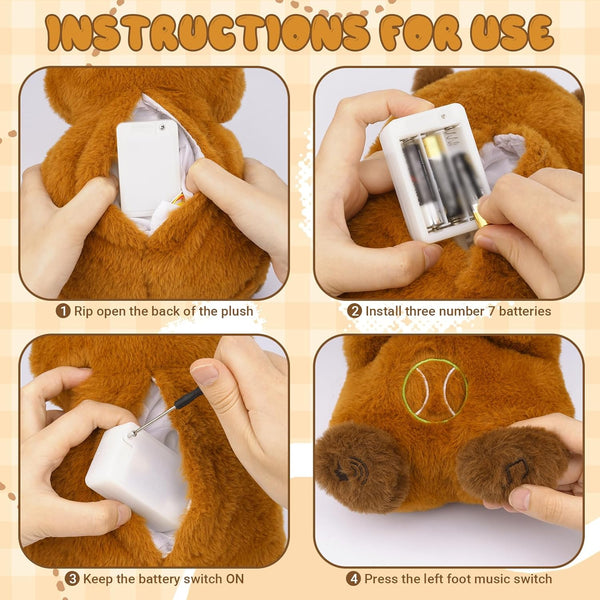 INSTRUCTIONS FOR USE

1 Rip open the back of the plush

2 Install three number 7 batteries

3 Keep the battery switch ON

4 Press the left foot music switch