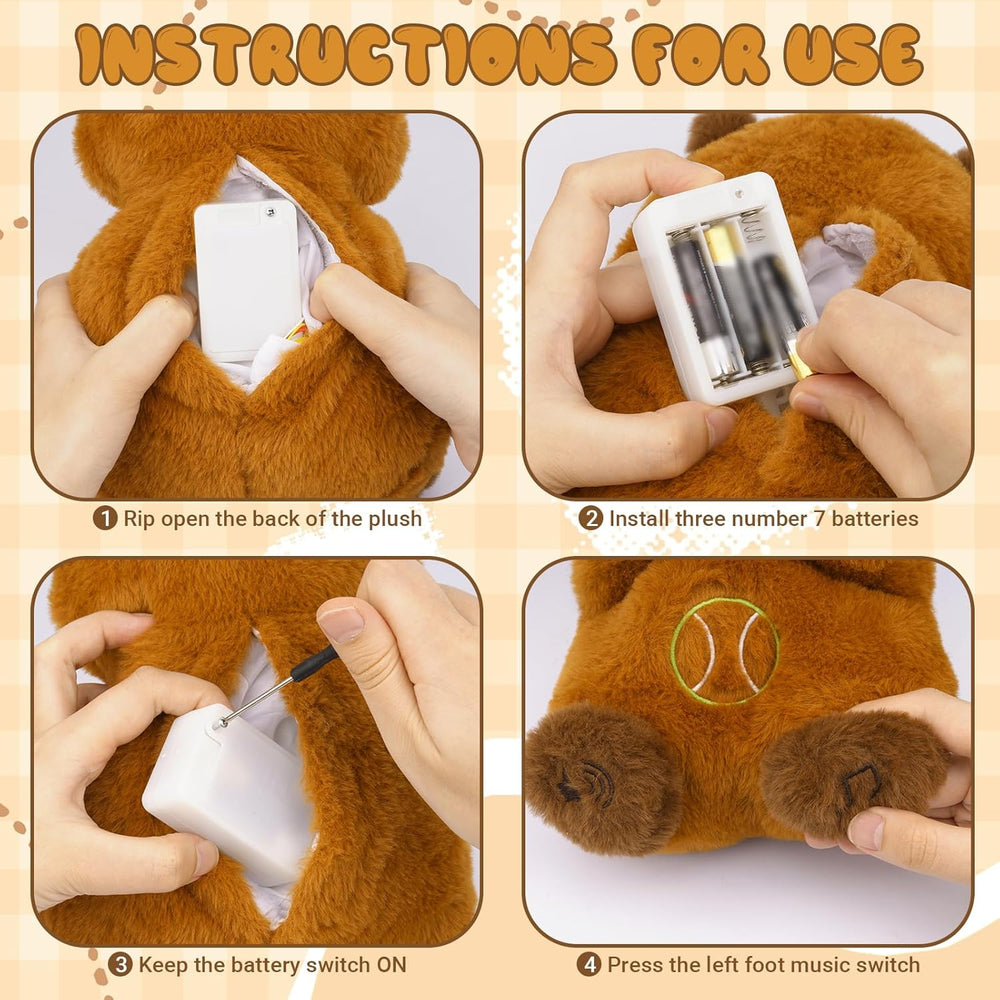 INSTRUCTIONS FOR USE

1 Rip open the back of the plush

2 Install three number 7 batteries

3 Keep the battery switch ON

4 Press the left foot music switch